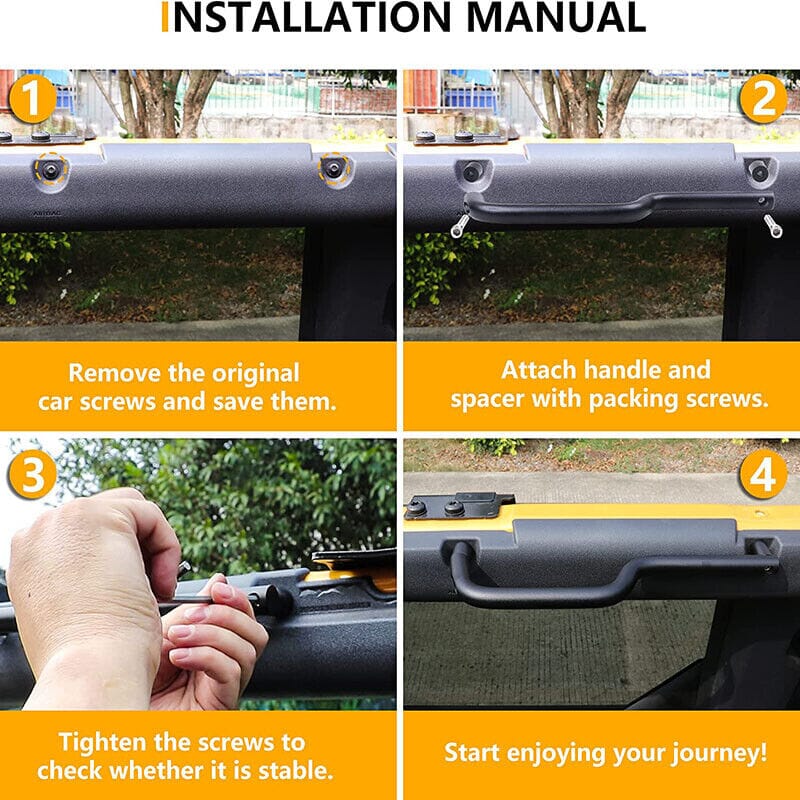 INSTALLATION MANUAL

1

AIRBAG

Remove the original car screws and save them.

2

Attach handle and spacer with packing screws.

3

Tighten the screws to check whether it is stable.

4

Start enjoying your journey!