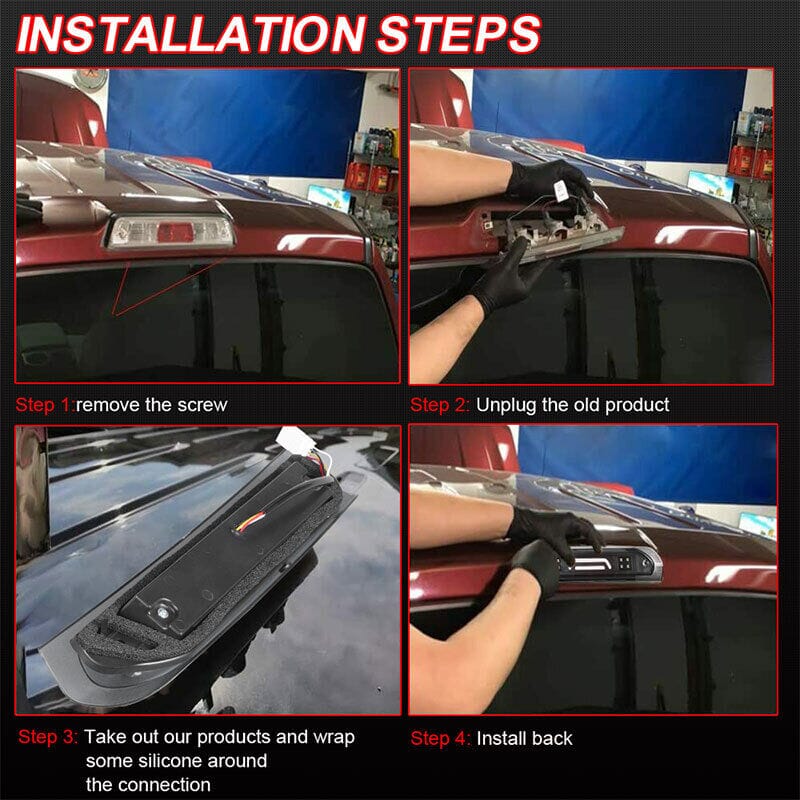 INSTALLATION STEPS

Step 1:remove the screw

Step 2: Unplug the old product

Step 3: Take out our products and wrap some silicone around the connection

Step 4: Install back